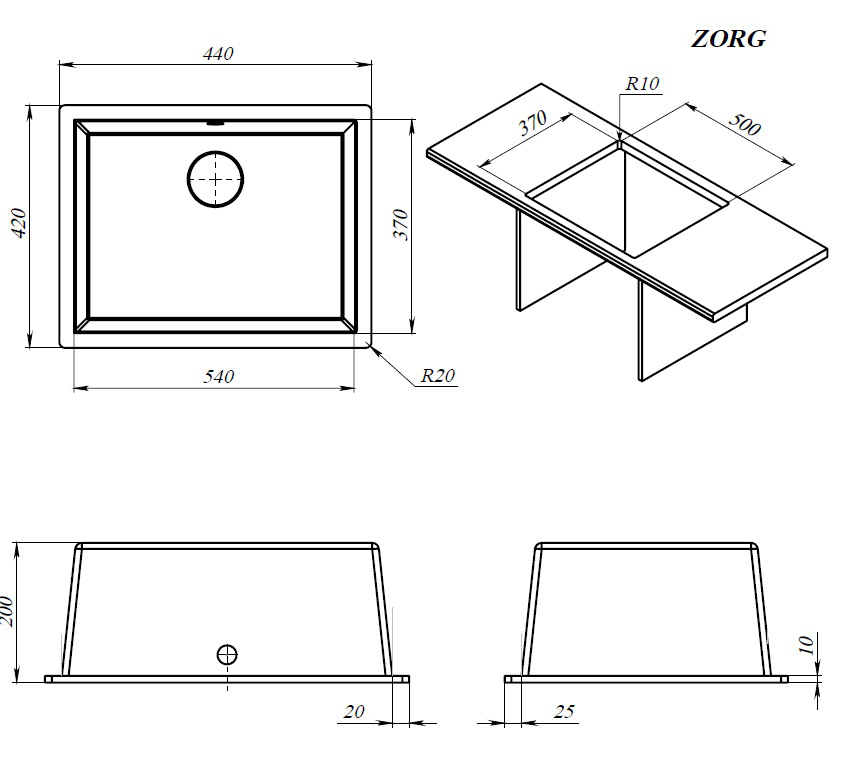 ZORG

440

420

370

540

R20

R10

370

500

200

20

25

10